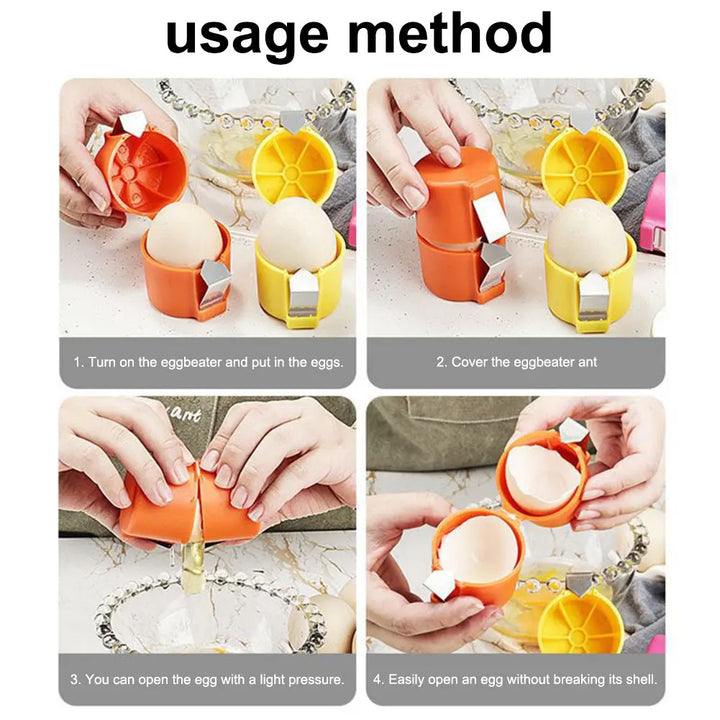 usage method

1. Turn on the eggbeater and put in the eggs.

2. Cover the eggbeater ant

ant

3. You can open the egg with a light pressure.

4. Easily open an egg without breaking its shell.